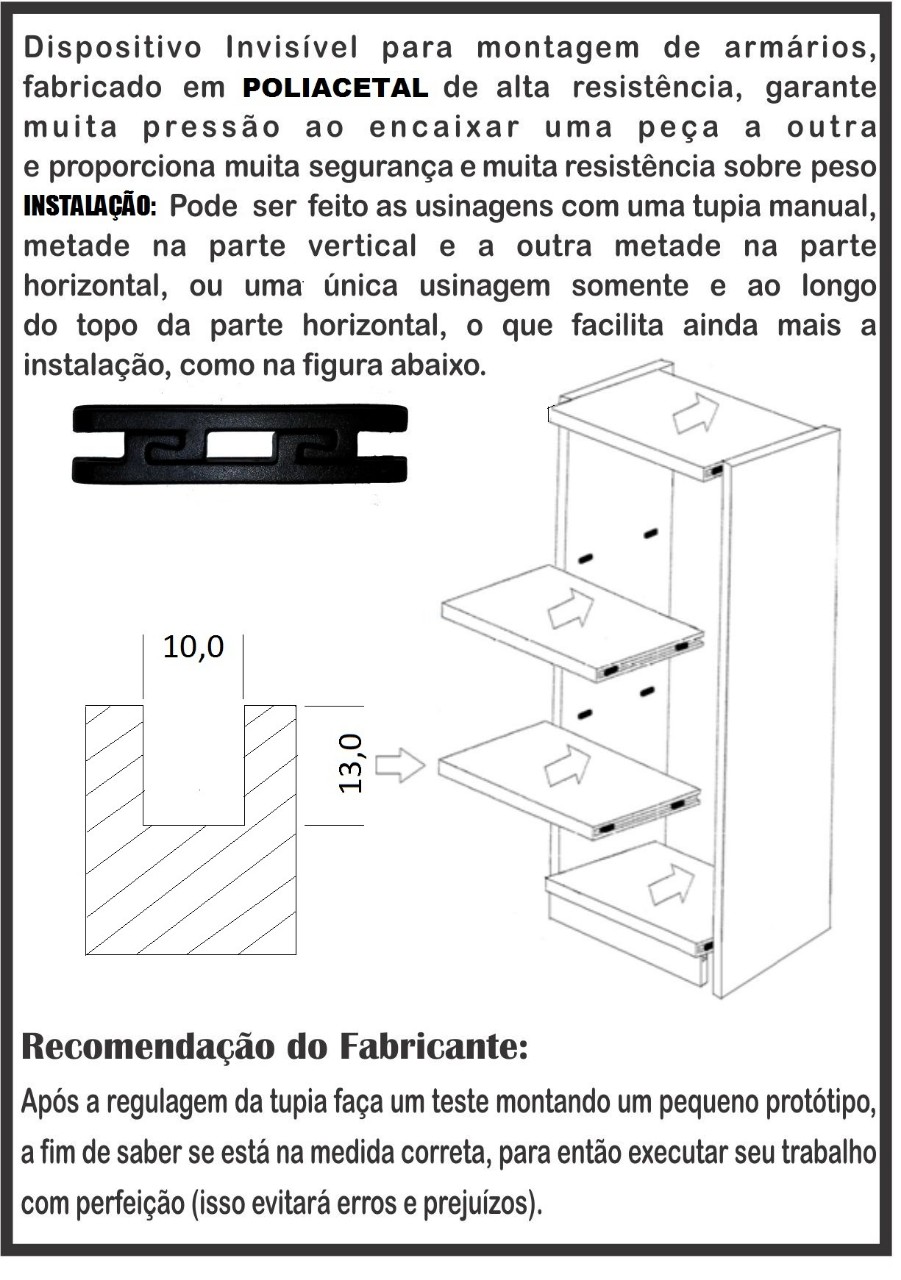 Dispositivo Invisível para montagem de armários, fabricado em POLIACETAL de alta resistência, garante muita pressão ao encaixar uma peça a outra e proporciona muita segurança e muita resistência sobre peso

INSTALAÇÃO: Pode ser feito as usinagens com uma tupia manual, metade na parte vertical e a outra metade na parte horizontal, ou uma única usinagem somente e ao longo do topo da parte horizontal, o que facilita ainda mais a instalação, como na figura abaixo.

10,0

13,0

Recomendação do Fabricante:

Após a regulagem da tupia faça um teste montando um pequeno protótipo, a fim de saber se está na medida correta, para então executar seu trabalho com perfeição (isso evitará erros e prejuízos).